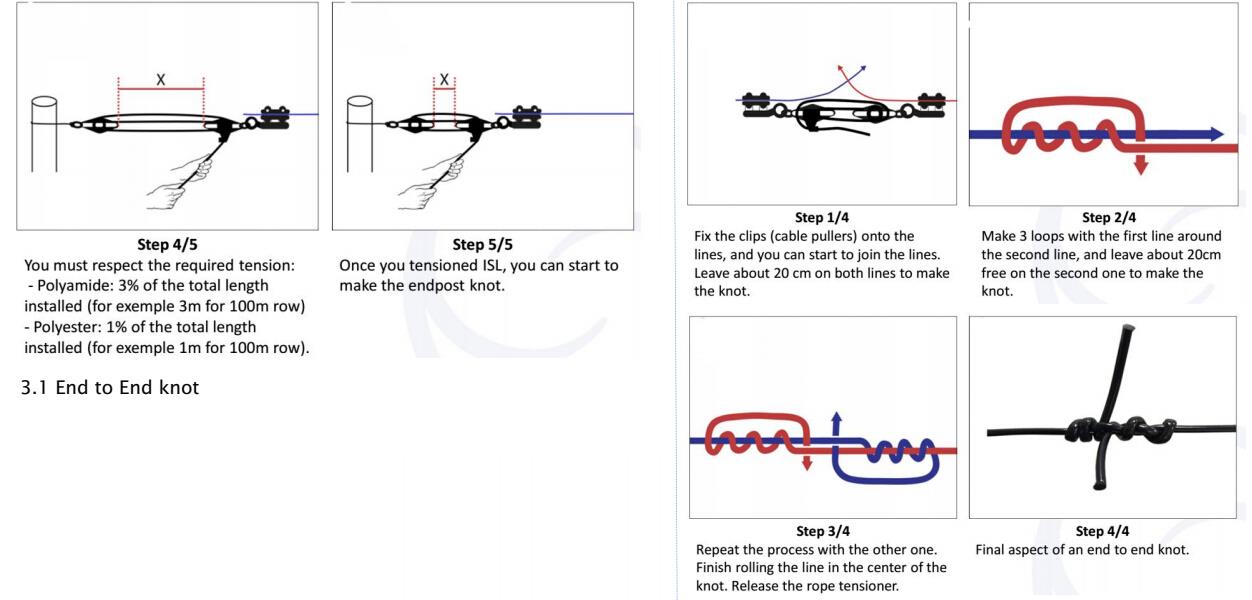 X

Step 4/5
You must respect the required tension:
- Polyamide: 3% of the total length installed (for exemple 3m for 100m row)
- Polyester: 1% of the total length installed (for exemple 1m for 100m row).

X

Step 5/5
Once you tensioned ISL, you can start to make the endpost knot.

3.1 End to End knot

Step 1/4
Fix the clips (cable pullers) onto the lines, and you can start to join the lines. Leave about 20 cm on both lines to make the knot.

Step 2/4
Make 3 loops with the first line around the second line, and leave about 20cm free on the second one to make the knot.

Step 3/4
Repeat the process with the other one. Finish rolling the line in the center of the knot. Release the rope tensioner.

Step 4/4
Final aspect of an end to end knot.